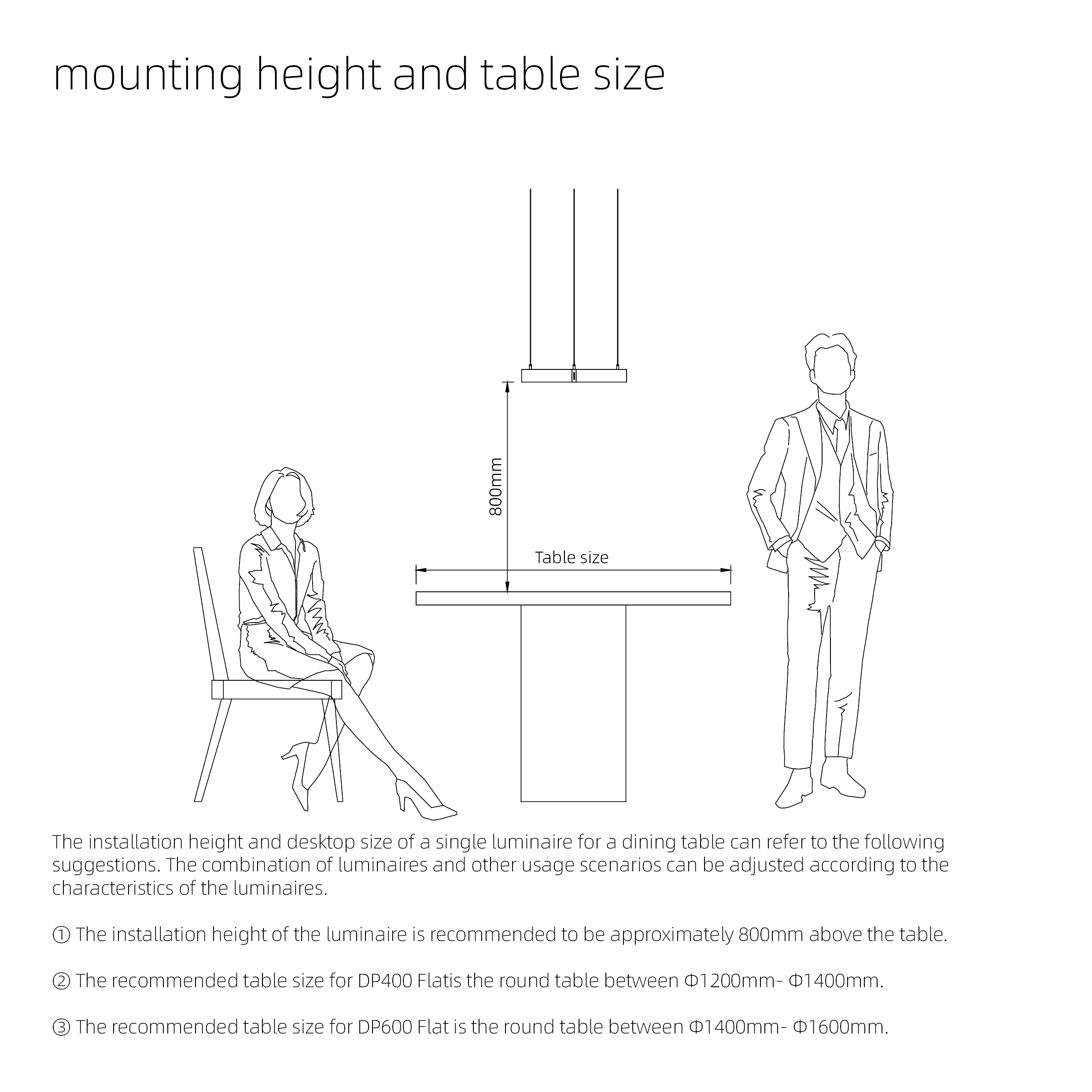 mounting height and table size

800mm

Table size

The installation height and desktop size of a single luminaire for a dining table can refer to the following suggestions. The combination of luminaires and other usage scenarios can be adjusted according to the characteristics of the luminaires.

① The installation height of the luminaire is recommended to be approximately 800mm above the table.

② The recommended table size for DP400 Flatis the round table between Φ1200mm- Φ1400mm.

③ The recommended table size for DP600 Flat is the round table between Φ1400mm- Φ1600mm.